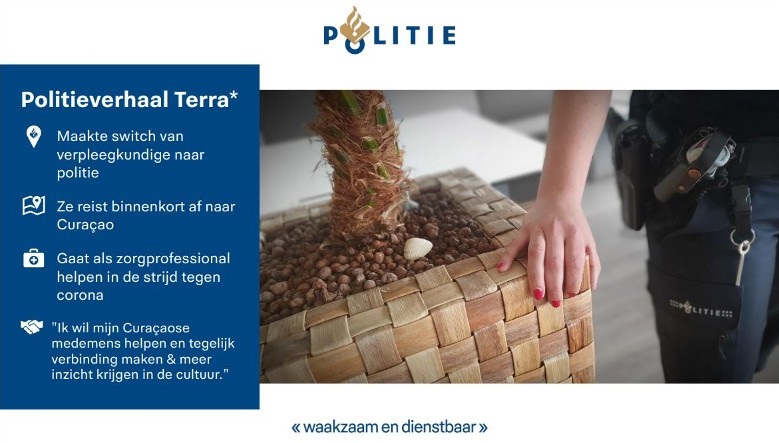 POLITIE

Politieverhaal Terra*

Maakte switch van verpleegkundige naar politie

Ze reist binnenkort af naar Curaçao

Gaat als zorgprofessional helpen in de strijd tegen corona

"Ik wil mijn Curaçaose medemens helpen en tegelijk verbinding maken & meer inzicht krijgen in de cultuur."

POLITIE

« waakzaam en dienstbaar »