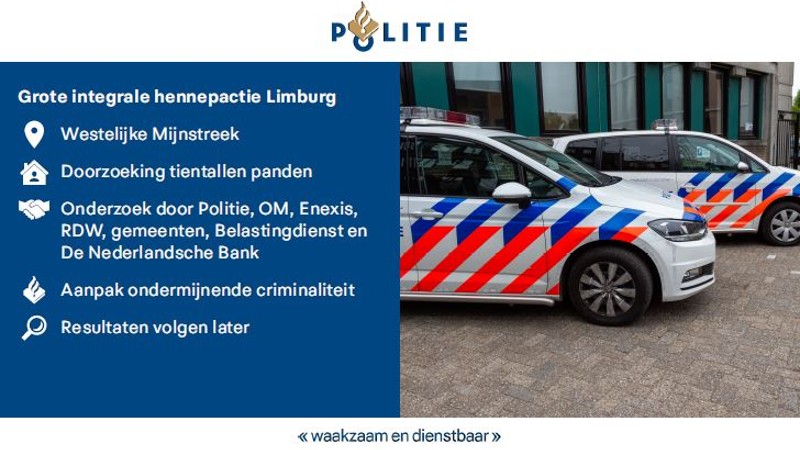 POLITIE

Grote integrale hennepactie Limburg

Westelijke Mijnstreek

Doorzoeking tientallen panden

Onderzoek door Politie, OM, Enexis, RDW, gemeenten, Belastingdienst en De Nederlandsche Bank

Aanpak ondermijnende criminaliteit

Resultaten volgen later

« waakzaam en dienstbaar »