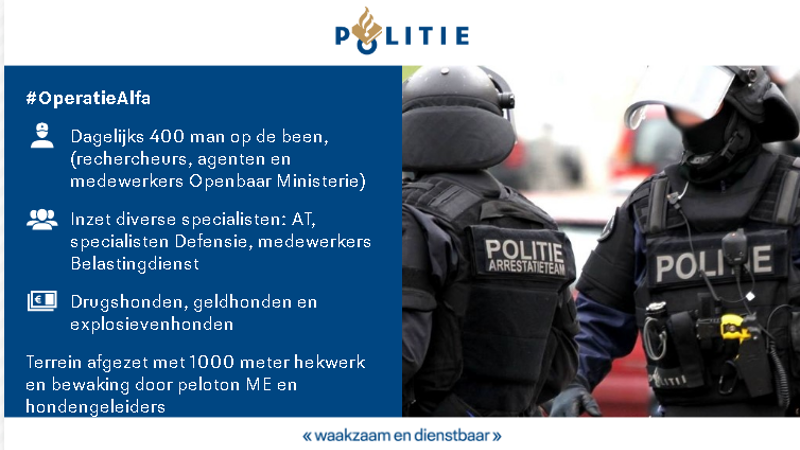 POLITIE

#OperatieAlfa

Dagelijks 400 man op de been, (rechercheurs, agenten en medewerkers Openbaar Ministerie)

Inzet diverse specialisten: AT, specialisten Defensie, medewerkers Belastingdienst

Drugshonden, geldhonden en explosievenhonden

Terrein afgezet met 1000 meter hekwerk en bewaking door peloton ME en hondengeleiders

POLITIE
ARRESTATIETEAM

POLITIE

« waakzaam en dienstbaar »