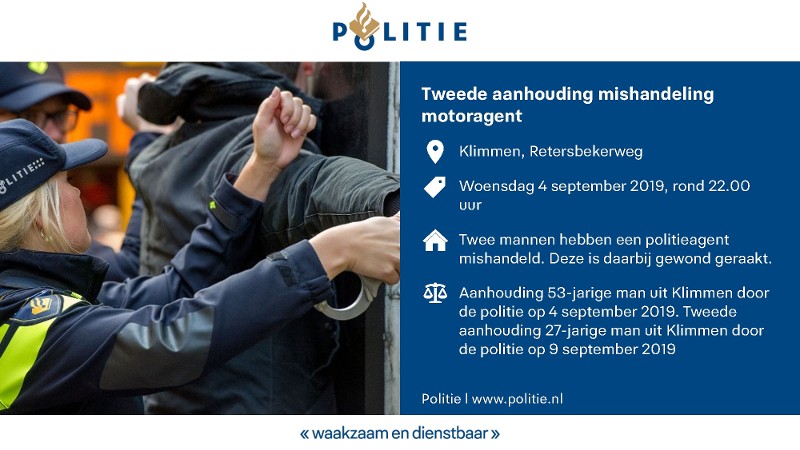 POLITIE

POLITIE

Tweede aanhouding mishandeling motoragent

Klimmen, Retersbekerweg

Woensdag 4 september 2019, rond 22.00 uur

Twee mannen hebben een politieagent mishandeld. Deze is daarbij gewond geraakt.

Aanhouding 53-jarige man uit Klimmen door de politie op 4 september 2019. Tweede aanhouding 27-jarige man uit Klimmen door de politie op 9 september 2019

Politie | www.politie.nl

« waakzaam en dienstbaar »